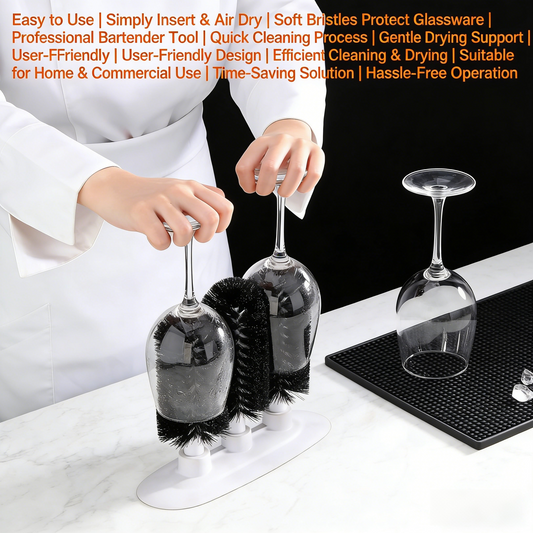 Easy to Use | Simply Insert & Air Dry | Soft Bristles Protect Glassware | Professional Bartender Tool | Quick Cleaning Process | Gentle Drying Support | User-FFriendly | User-Friendly Design | Efficient Cleaning & Drying | Suitable for Home & Commercial Use | Time-Saving Solution | Hassle-Free Operation